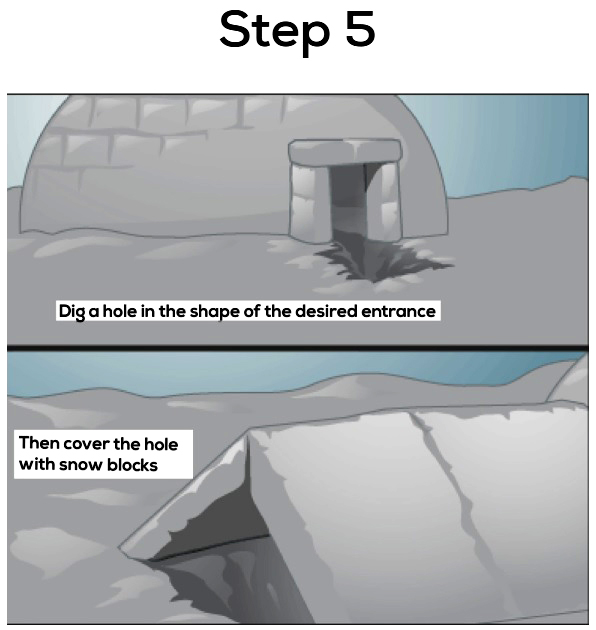 Step 5

Dig a hole in the shape of the desired entrance

Then cover the hole with snow blocks